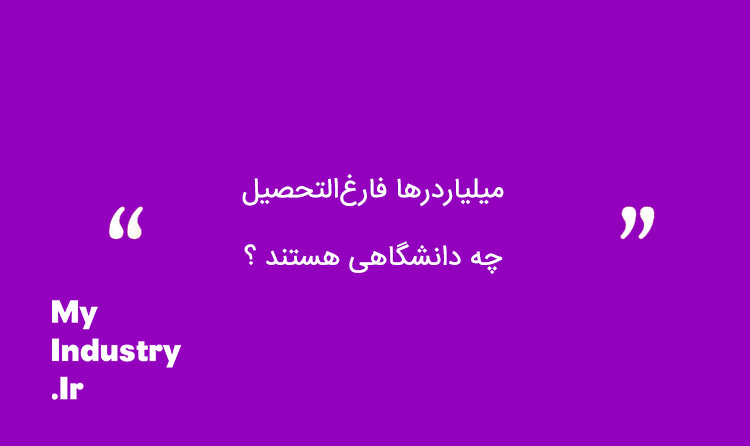 “ میلیاردرها فارغ‌التحصیل چه دانشگاهی هستند ؟ ”

My Industry .Ir