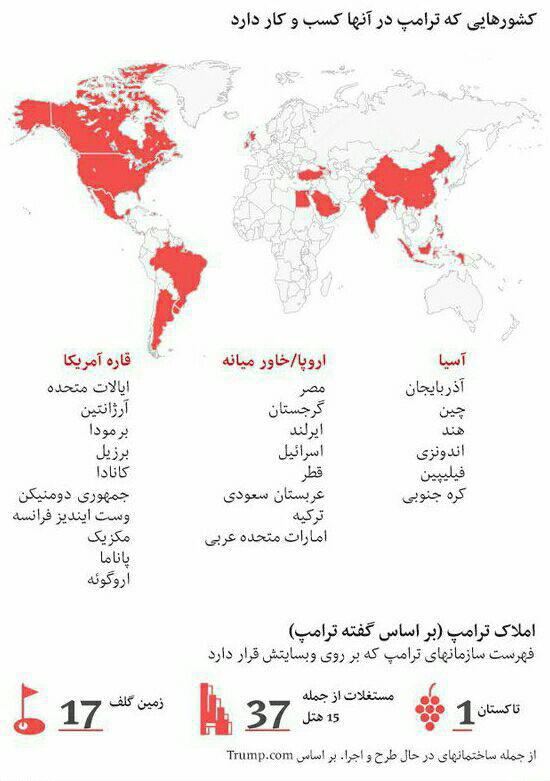 کشورهایی که ترامپ در آنها کسب و کار دارد

آسیا
آذربایجان
چین
هند
اندونزی
فیلیپین
کره جنوبی

اروپا/خاور میانه
مصر
گرجستان
ایرلند
اسرائیل
قطر
عربستان سعودی
ترکیه
امارات متحده عربی

قاره آمریکا
ایالات متحده
آرژانتین
برمودا
برزیل
کانادا
جمهوری دومنیکن
وست ایندیز فرانسه
مکزیک
پاناما
اروگوئه

املاک ترامپ (بر اساس گفته ترامپ)
فهرست سازمانهای ترامپ که بر روی وبسایتش قرار دارد

1 تاکستان
37 مستغلات از جمله 15 هتل
17 زمین گلف

از جمله ساختمانهای در حال طرح و اجرا. بر اساس Trump.com