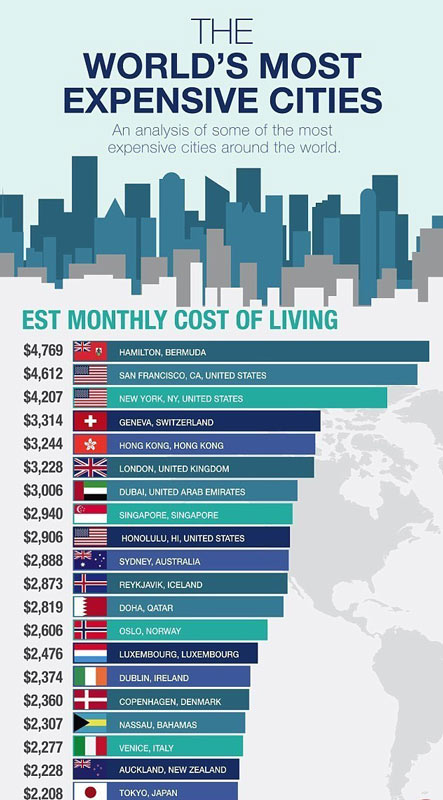 THE
WORLD'S MOST EXPENSIVE CITIES
An analysis of some of the most expensive cities around the world.

EST MONTHLY COST OF LIVING

$4,769 HAMILTON, BERMUDA
$4,612 SAN FRANCISCO, CA, UNITED STATES
$4,207 NEW YORK, NY, UNITED STATES
$3,314 GENEVA, SWITZERLAND
$3,244 HONG KONG, HONG KONG
$3,228 LONDON, UNITED KINGDOM
$3,006 DUBAI, UNITED ARAB EMIRATES
$2,940 SINGAPORE, SINGAPORE
$2,906 HONOLULU, HI, UNITED STATES
$2,888 SYDNEY, AUSTRALIA
$2,873 REYKJAVIK, ICELAND
$2,819 DOHA, QATAR
$2,606 OSLO, NORWAY
$2,476 LUXEMBOURG, LUXEMBOURG
$2,374 DUBLIN, IRELAND
$2,360 COPENHAGEN, DENMARK
$2,307 NASSAU, BAHAMAS
$2,277 VENICE, ITALY
$2,228 AUCKLAND, NEW ZEALAND
$2,208 TOKYO, JAPAN