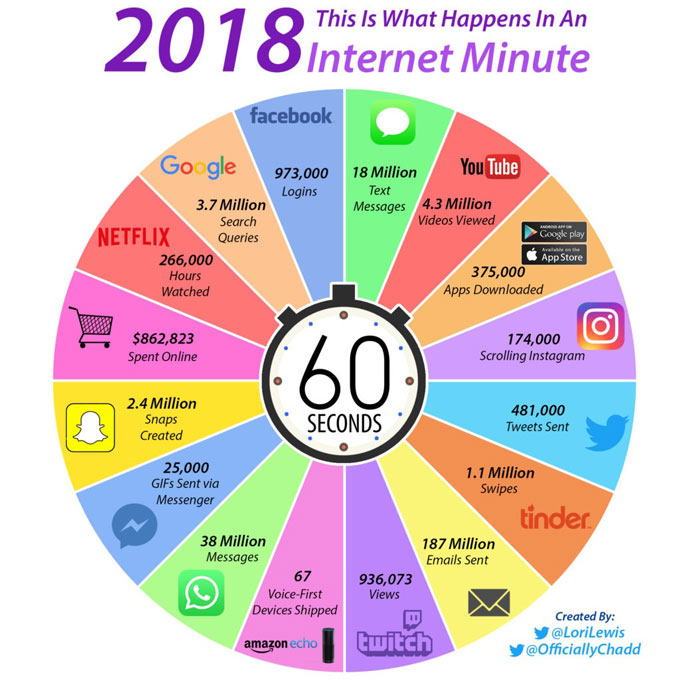 2018 This Is What Happens In An Internet Minute

facebook
973,000
Logins

18 Million
Text
Messages

YouTube
4.3 Million
Videos Viewed

ANDROID APP ON Google play
Available on the App Store
375,000
Apps Downloaded

174,000
Scrolling Instagram

481,000
Tweets Sent

1.1 Million
Swipes
tinder

187 Million
Emails Sent

936,073
Views
twitch

67
Voice-First
Devices Shipped
amazon echo

38 Million
Messages

25,000
GIFs Sent via
Messenger

2.4 Million
Snaps
Created

$862,823
Spent Online

NETFLIX
266,000
Hours
Watched

Google
3.7 Million
Search
Queries

60
SECONDS

Created By:
@LoriLewis
@OfficiallyChadd