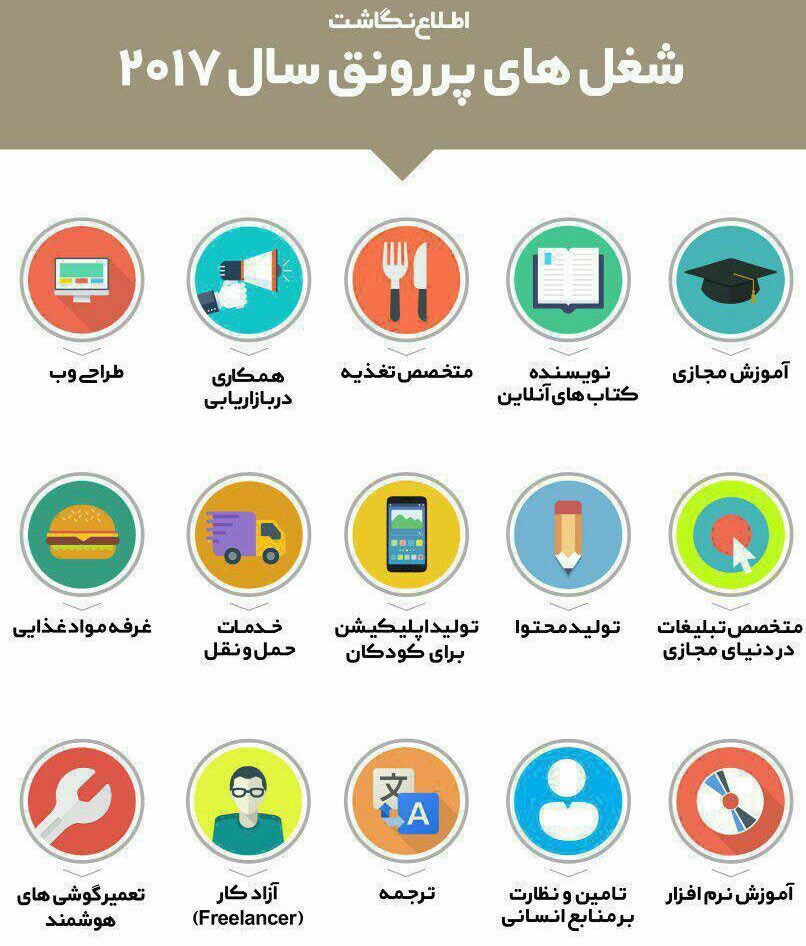 اطلاع نگاشت
شغل های پررونق سال ۲۰۱۷

آموزش مجازی
نویسنده کتاب های آنلاین
متخصص تغذیه
همکاری در بازاریابی
طراحی وب

متخصص تبلیغات در دنیای مجازی
تولید محتوا
تولید اپلیکیشن برای کودکان
خدمات حمل و نقل
غرفه مواد غذایی

آموزش نرم افزار
تامین و نظارت بر منابع انسانی
ترجمه
آزاد کار (Freelancer)
تعمیر گوشی های هوشمند